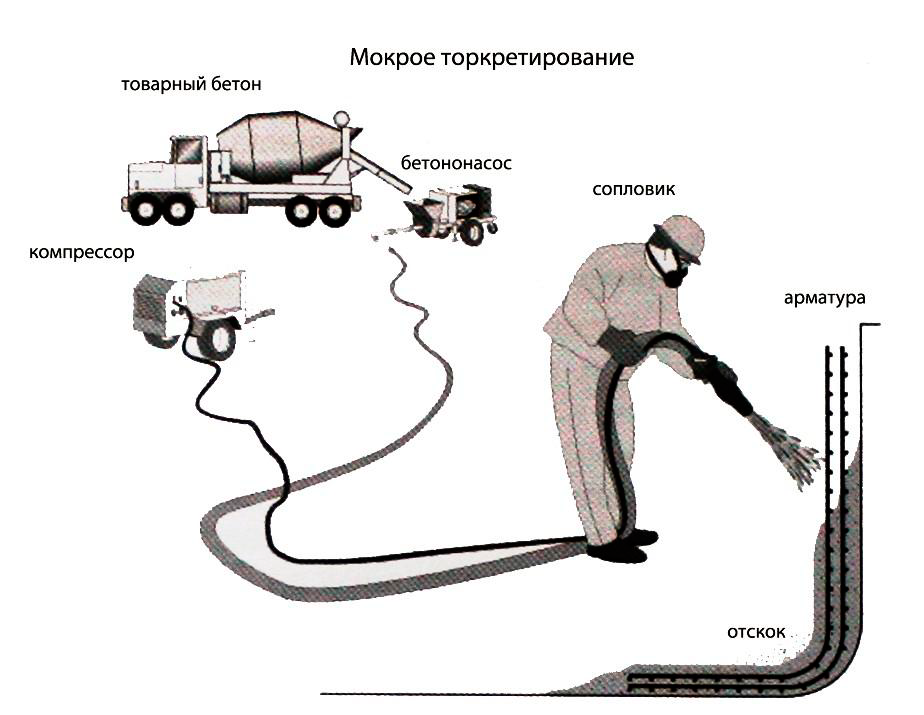 Мокрое торкретирование

товарный бетон

бетононасос

сопловик

компрессор

арматура

отскок